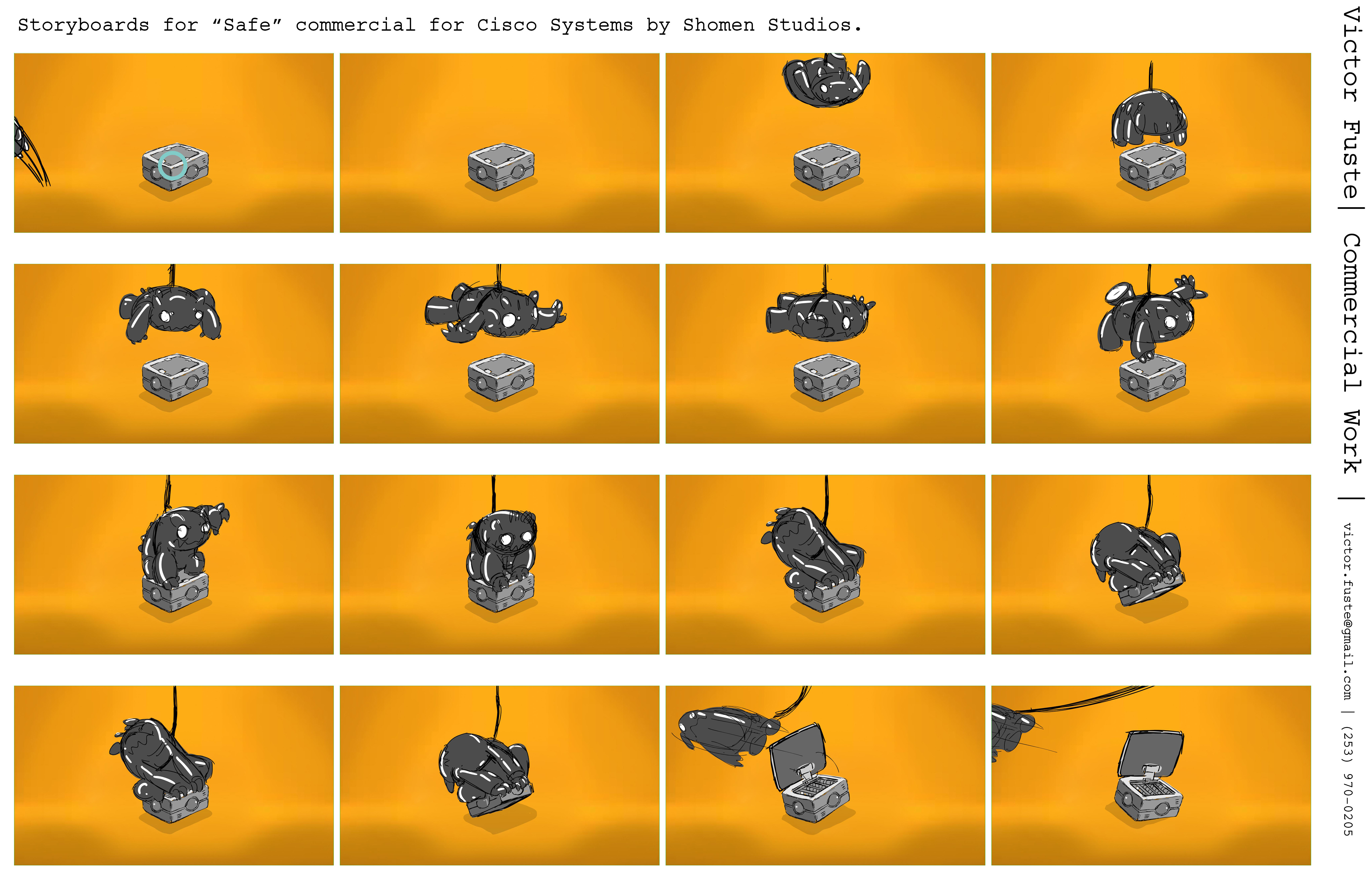 Storyboards for “Safe” commercial for Cisco Systems by Shomen Studios.

Victor Fuste| Commercial Work |

victor.fuste@gmail.com | (253) 970-0205