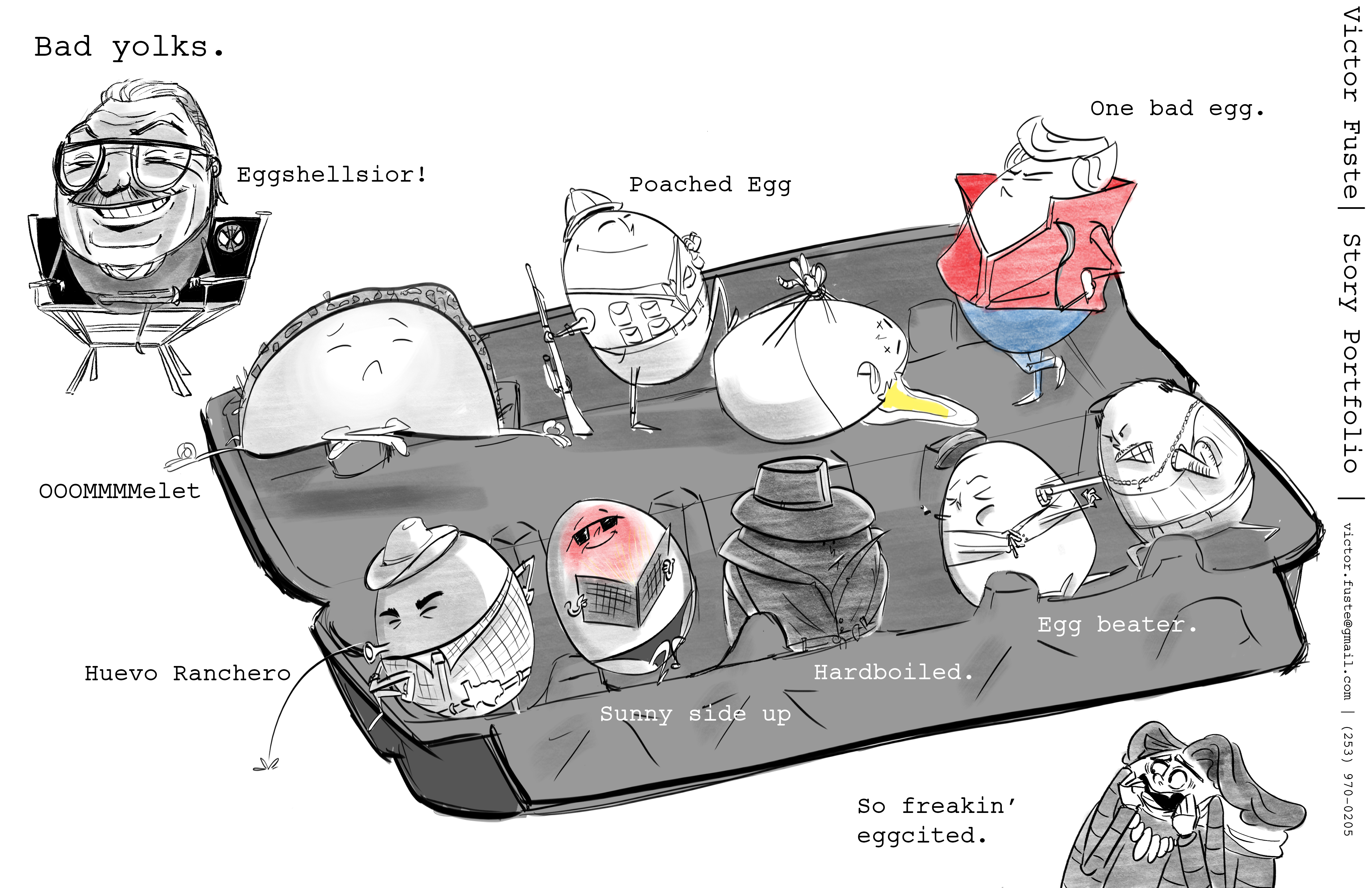 Bad yolks.

Eggshellsior!

Poached Egg

One bad egg.

OOOMMMMelet

Huevo Ranchero

Sunny side up

Hardboiled.

Egg beater.

So freakin' eggcited.

Victor Fuste | Story Portfolio | victor.fuste@gmail.com | (253) 970-0205